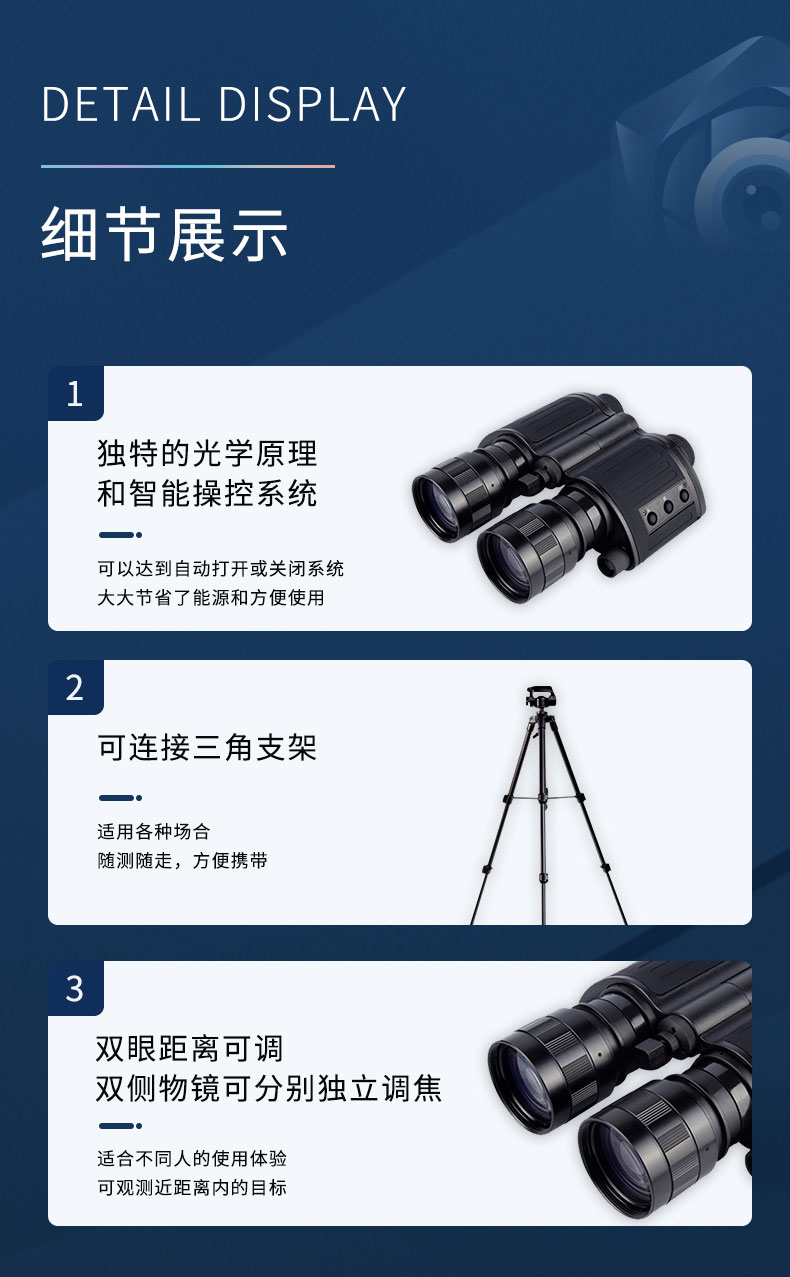 DETAIL DISPLAY

细节展示

1

独特的光学原理
和智能操控系统

可以达到自动打开或关闭系统
大大节省了能源和方便使用

2

可连接三角支架

适用各种场合
随测随走，方便携带

3

双眼距离可调
双侧物镜可分别独立调焦

适合不同人的使用体验
可观测近距离内的目标